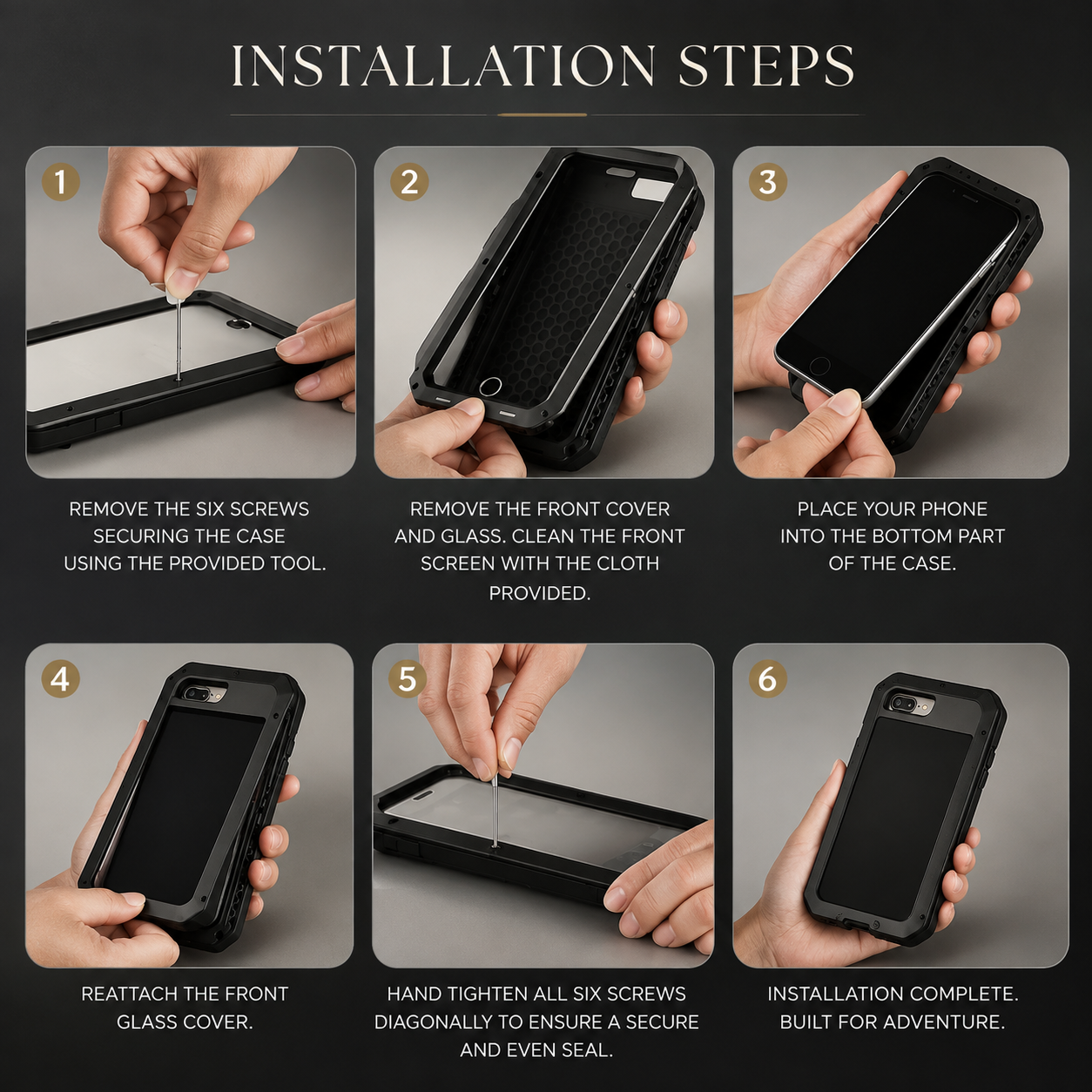 INSTALLATION STEPS

1

REMOVE THE SIX SCREWS SECURING THE CASE USING THE PROVIDED TOOL.

2

REMOVE THE FRONT COVER AND GLASS. CLEAN THE FRONT SCREEN WITH THE CLOTH PROVIDED.

3

PLACE YOUR PHONE INTO THE BOTTOM PART OF THE CASE.

4

REATTACH THE FRONT GLASS COVER.

5

HAND TIGHTEN ALL SIX SCREWS DIAGONALLY TO ENSURE A SECURE AND EVEN SEAL.

6

INSTALLATION COMPLETE. BUILT FOR ADVENTURE.