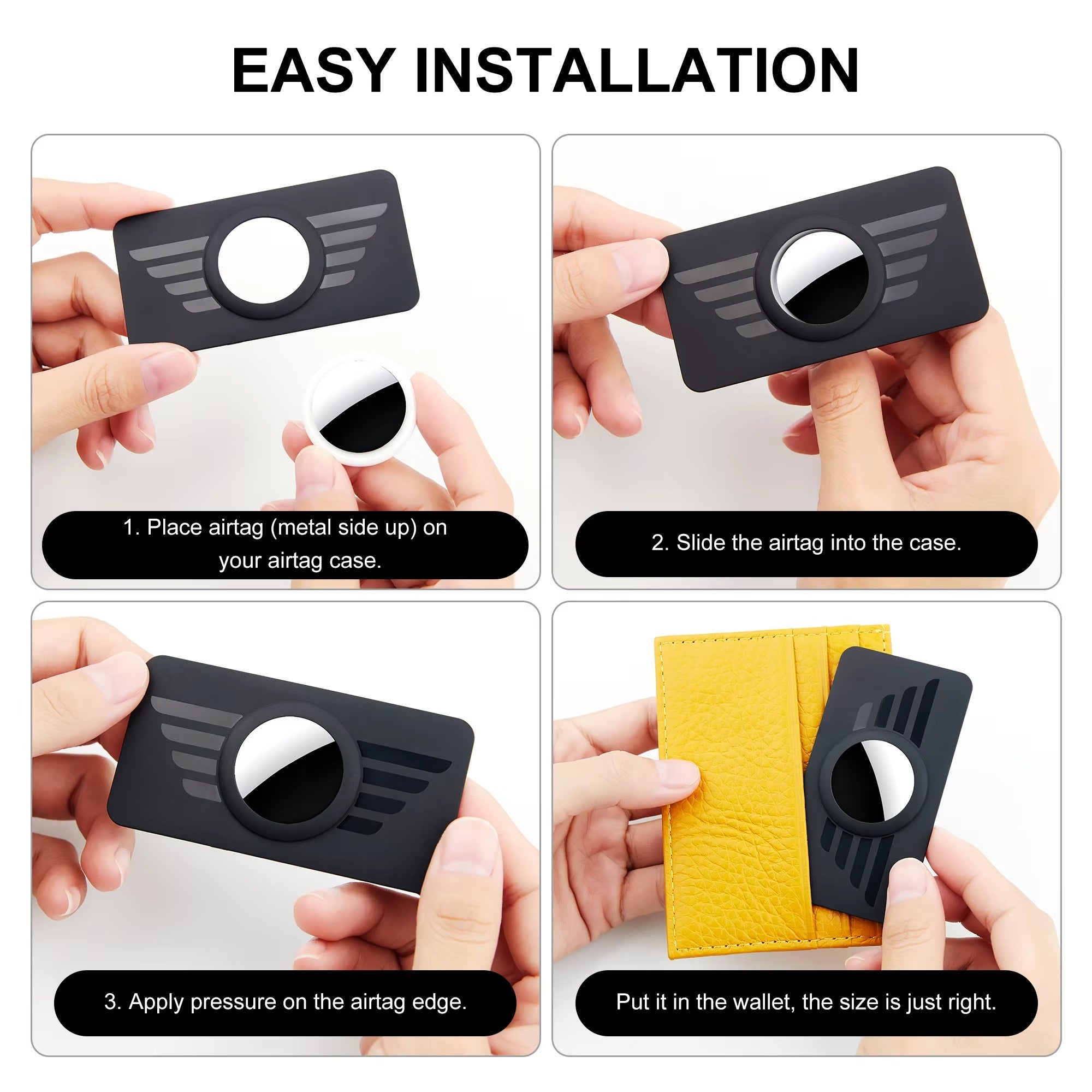 EASY INSTALLATION

1. Place airtag (metal side up) on your airtag case.

2. Slide the airtag into the case.

3. Apply pressure on the airtag edge.

Put it in the wallet, the size is just right.