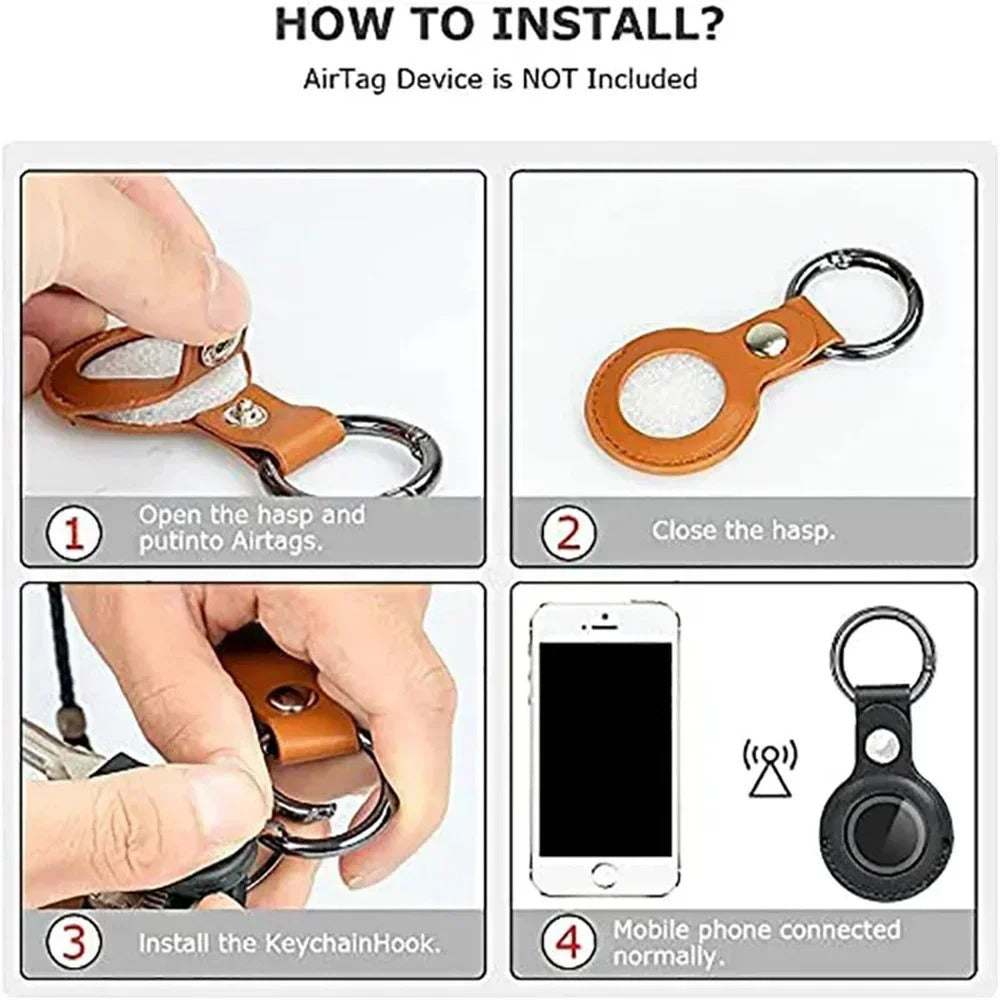 HOW TO INSTALL?
AirTag Device is NOT Included

1 Open the hasp and putinto Airtags.

2 Close the hasp.

3 Install the KeychainHook.

4 Mobile phone connected normally.