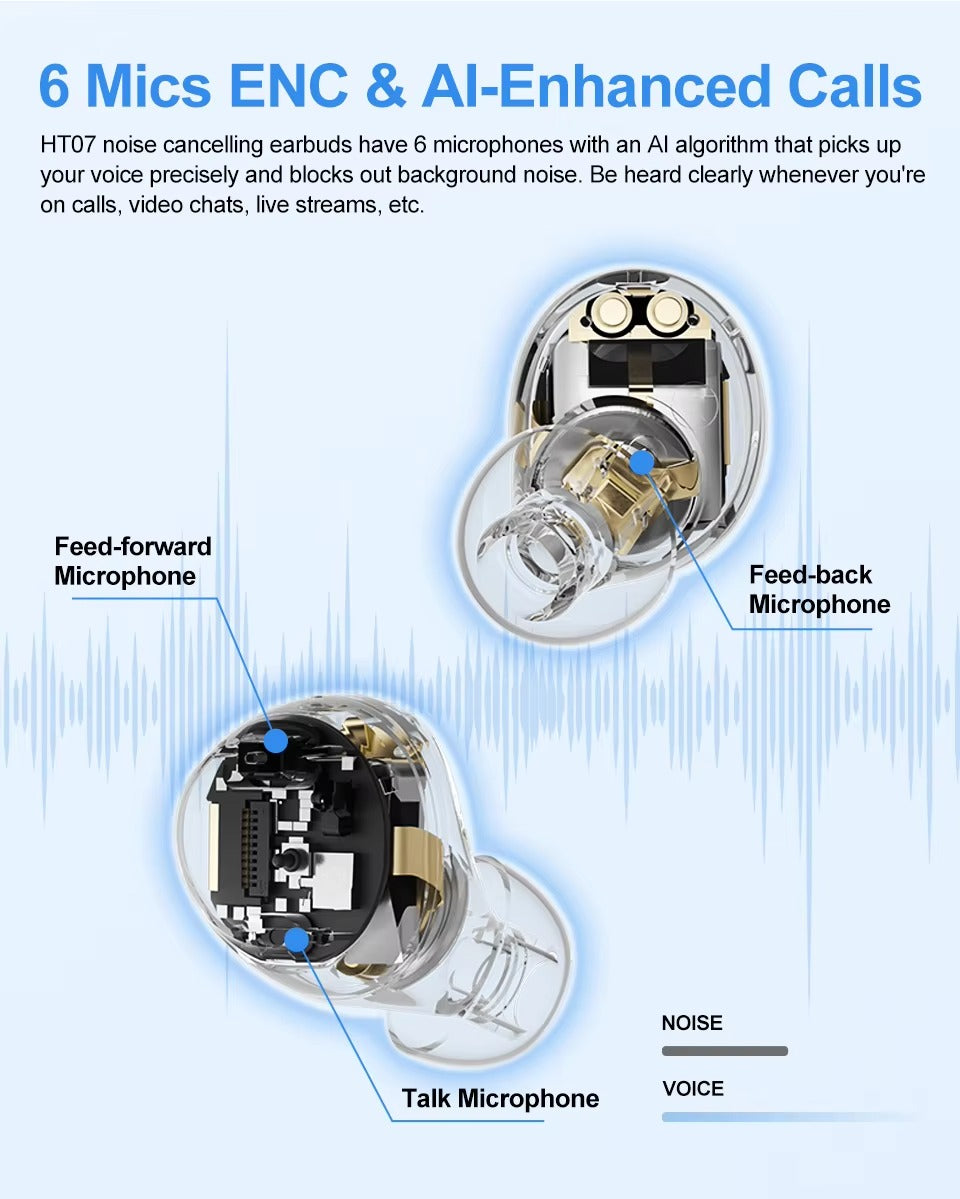 6 Mics ENC & AI-Enhanced Calls

HT07 noise cancelling earbuds have 6 microphones with an AI algorithm that picks up your voice precisely and blocks out background noise. Be heard clearly whenever you're on calls, video chats, live streams, etc.

Feed-forward Microphone

Feed-back Microphone

Talk Microphone

NOISE

VOICE