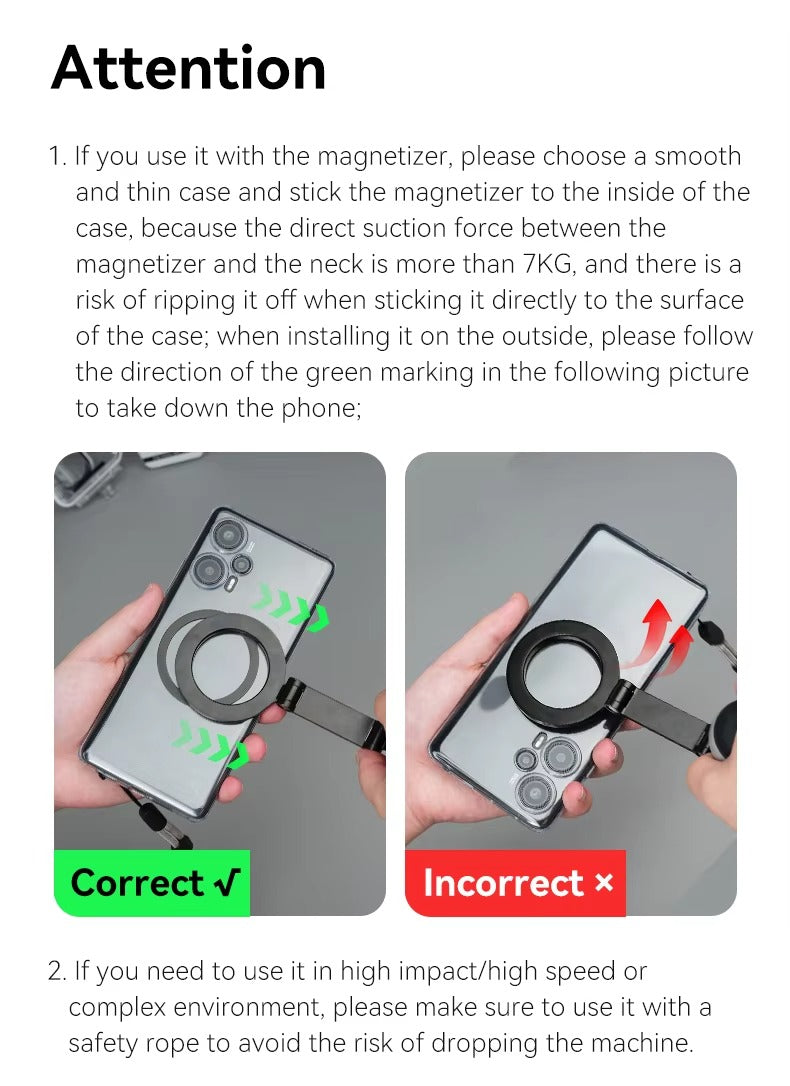 Attention

1. If you use it with the magnetizer, please choose a smooth and thin case and stick the magnetizer to the inside of the case, because the direct suction force between the magnetizer and the neck is more than 7KG, and there is a risk of ripping it off when sticking it directly to the surface of the case; when installing it on the outside, please follow the direction of the green marking in the following picture to take down the phone;

Correct √

Incorrect ×

2. If you need to use it in high impact/high speed or complex environment, please make sure to use it with a safety rope to avoid the risk of dropping the machine.